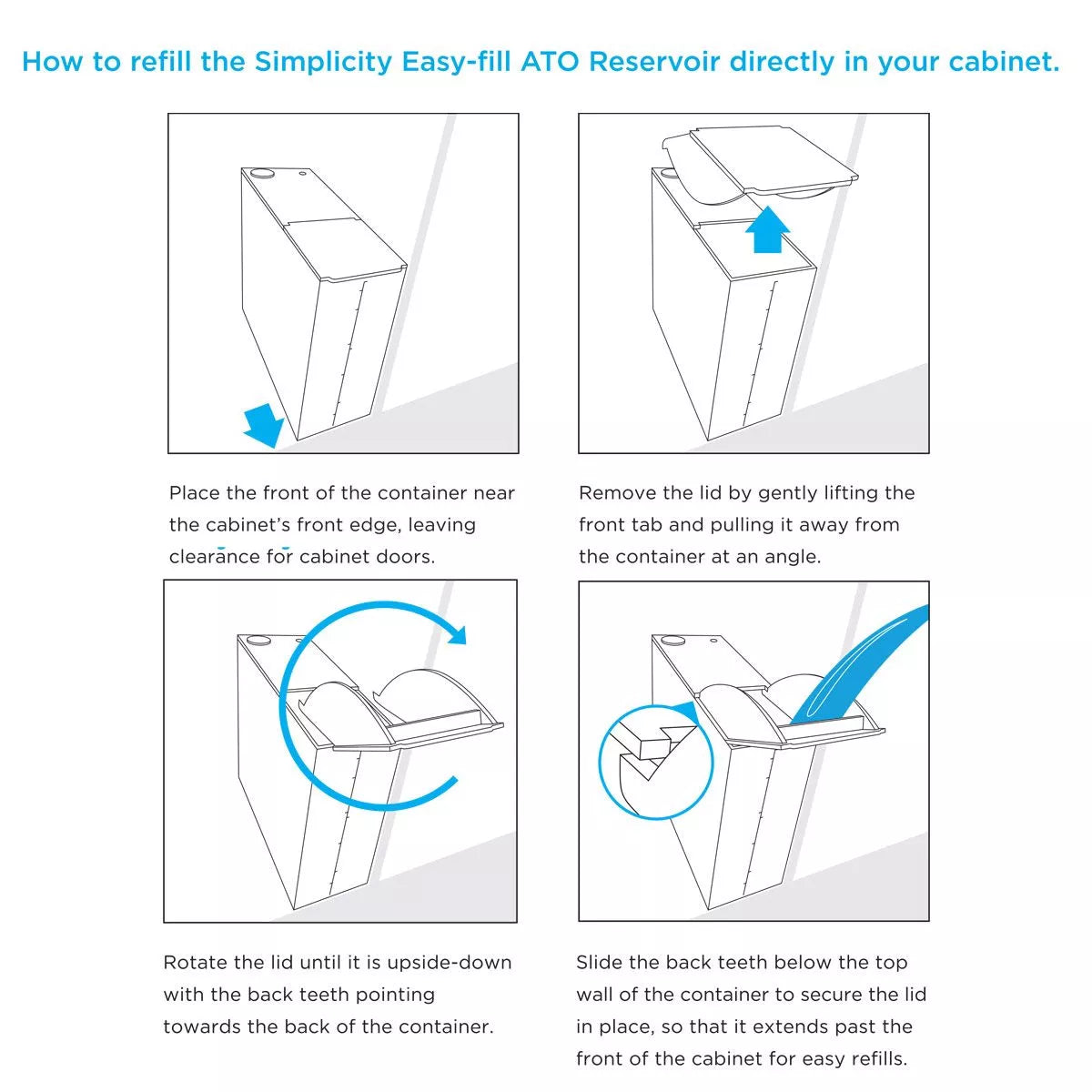 How to refill the Simplicity Easy-fill ATO Reservoir directly in your cabinet.

Place the front of the container near the cabinet's front edge, leaving clearance for cabinet doors.

Remove the lid by gently lifting the front tab and pulling it away from the container at an angle.

Rotate the lid until it is upside-down with the back teeth pointing towards the back of the container.

Slide the back teeth below the top wall of the container to secure the lid in place, so that it extends past the front of the cabinet for easy refills.